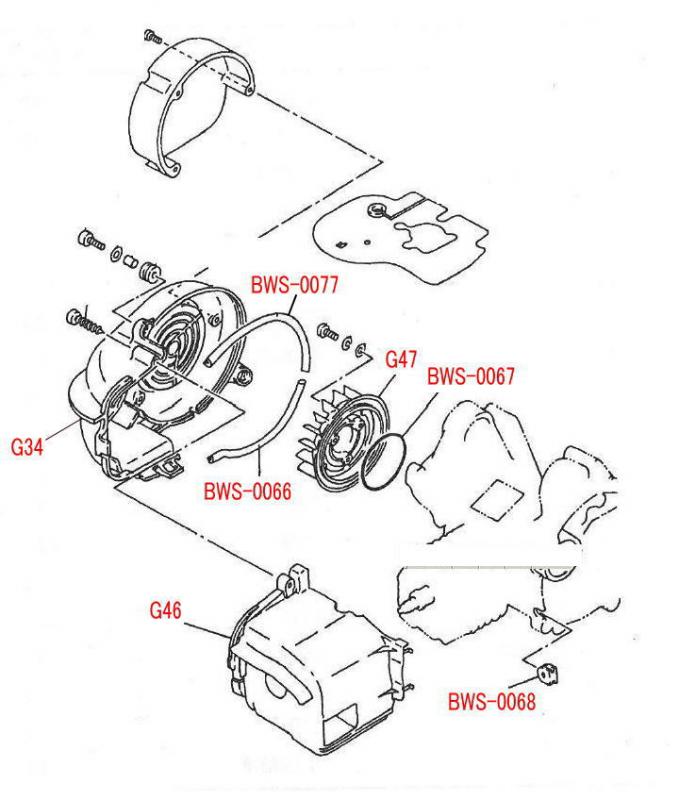 BWS-0077
G47
BWS-0067
G34
BWS-0066
G46
BWS-0068